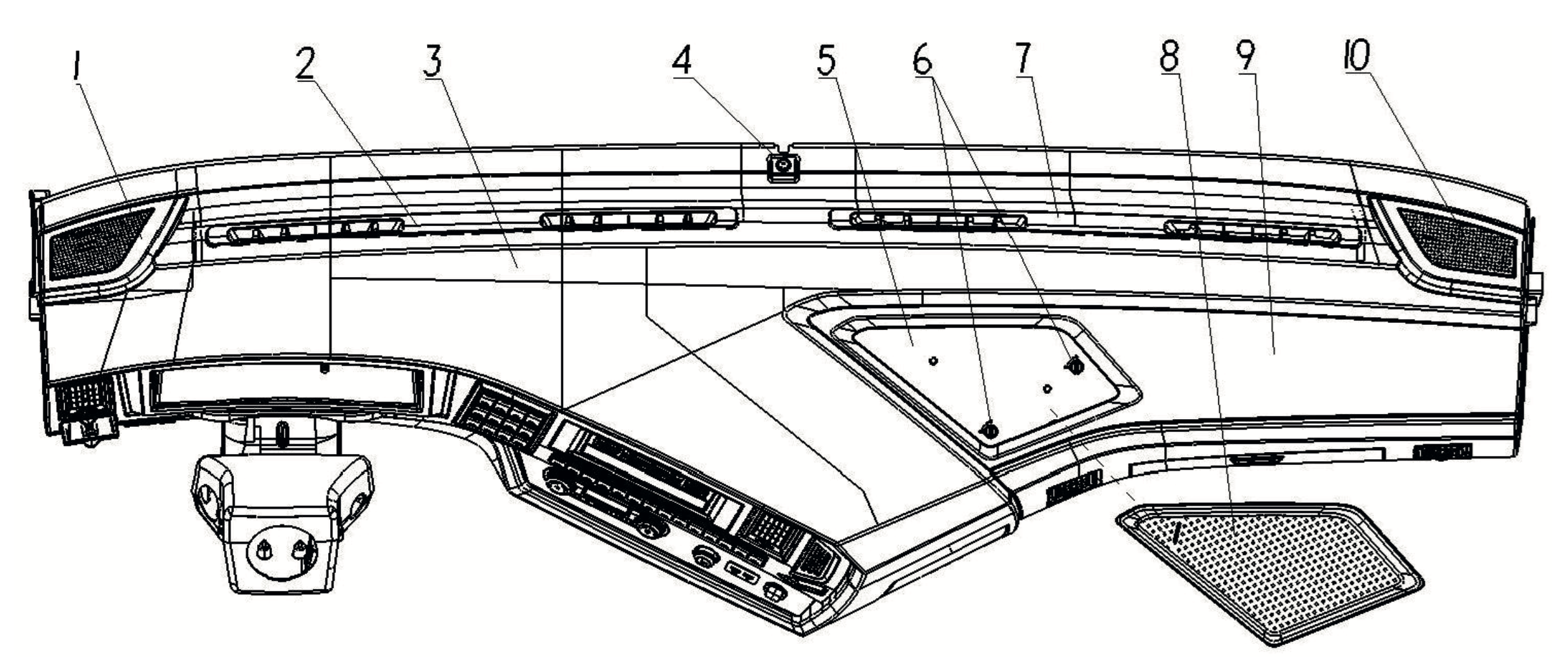 1 2 3 4 5 6 7 8 9 10