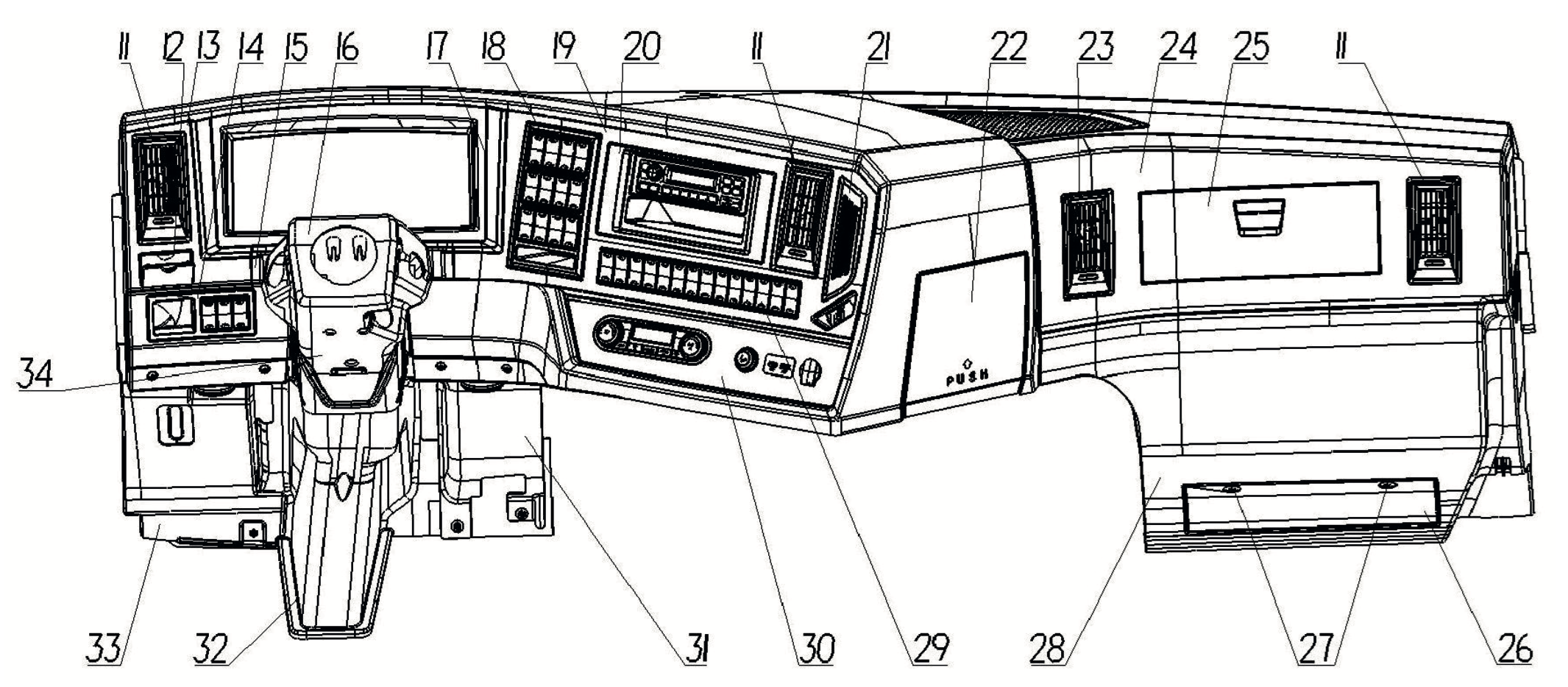 11 12 13 14 15 16 17 18 19 20 11 21 22 23 24 25 11

34

PUSH

33 32 31 30 29 28 27 26