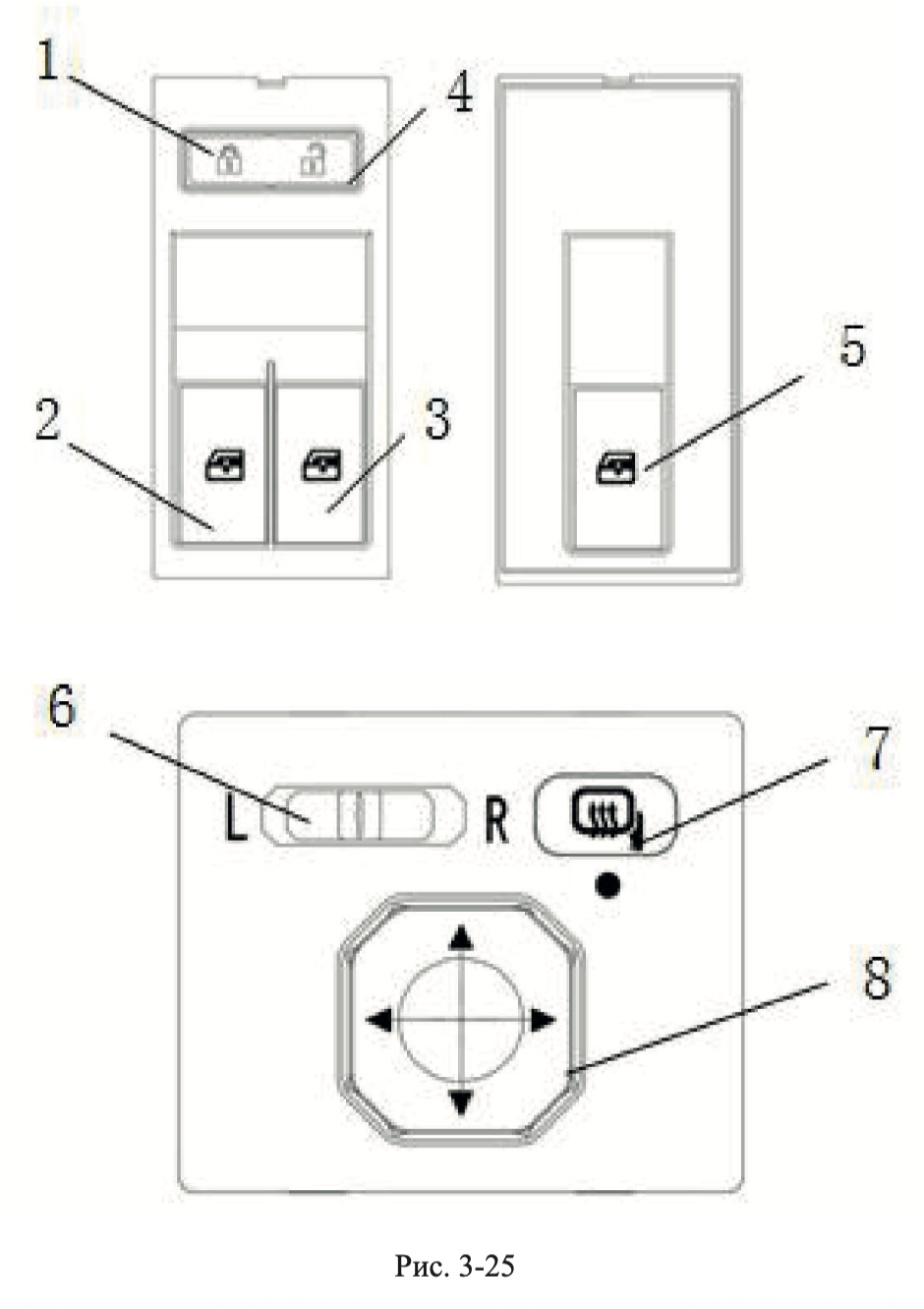 1
4
2
3
5
6
L
R
7
8
Рис. 3-25