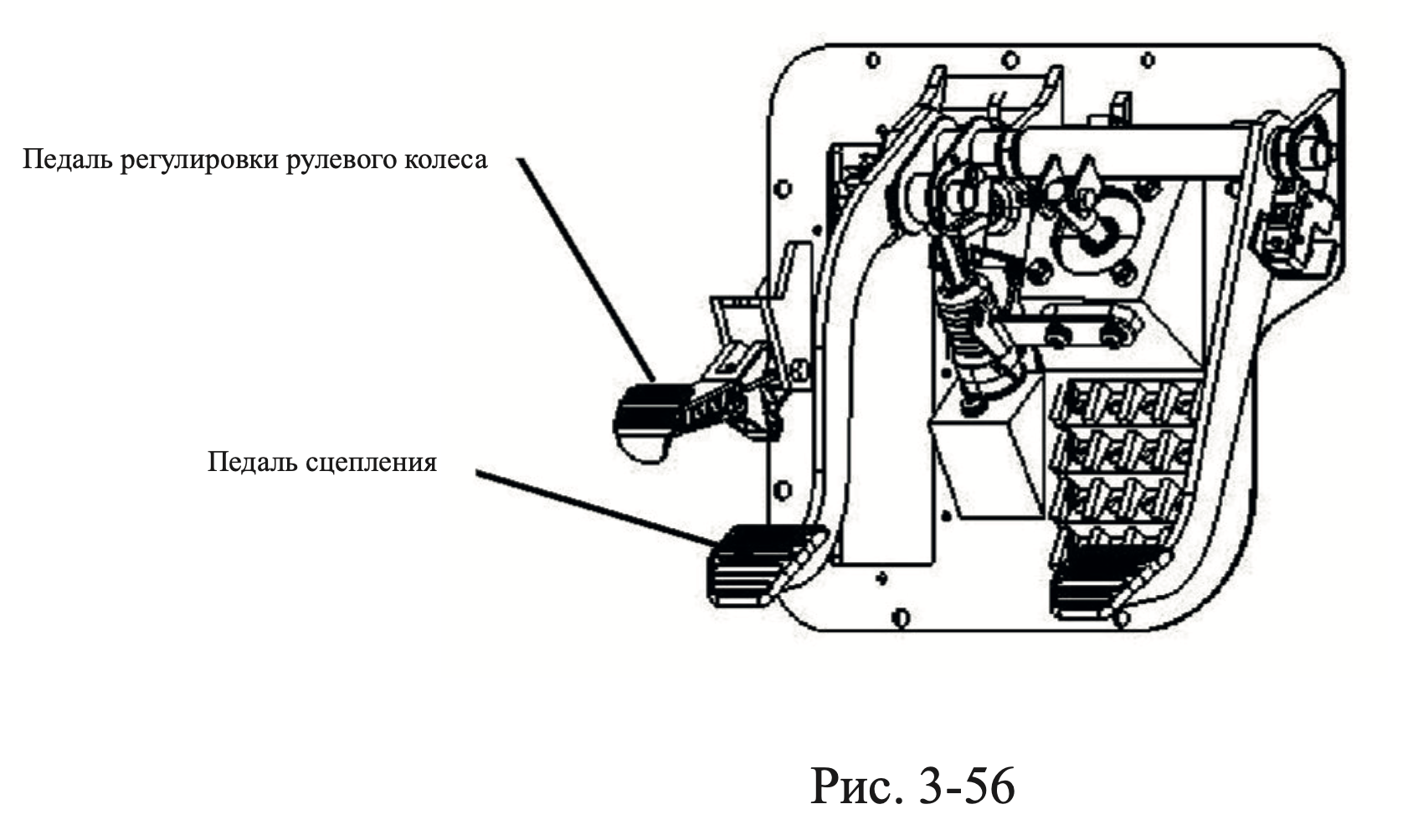 Педаль регулировки рулевого колеса

Педаль сцепления

Рис. 3-56