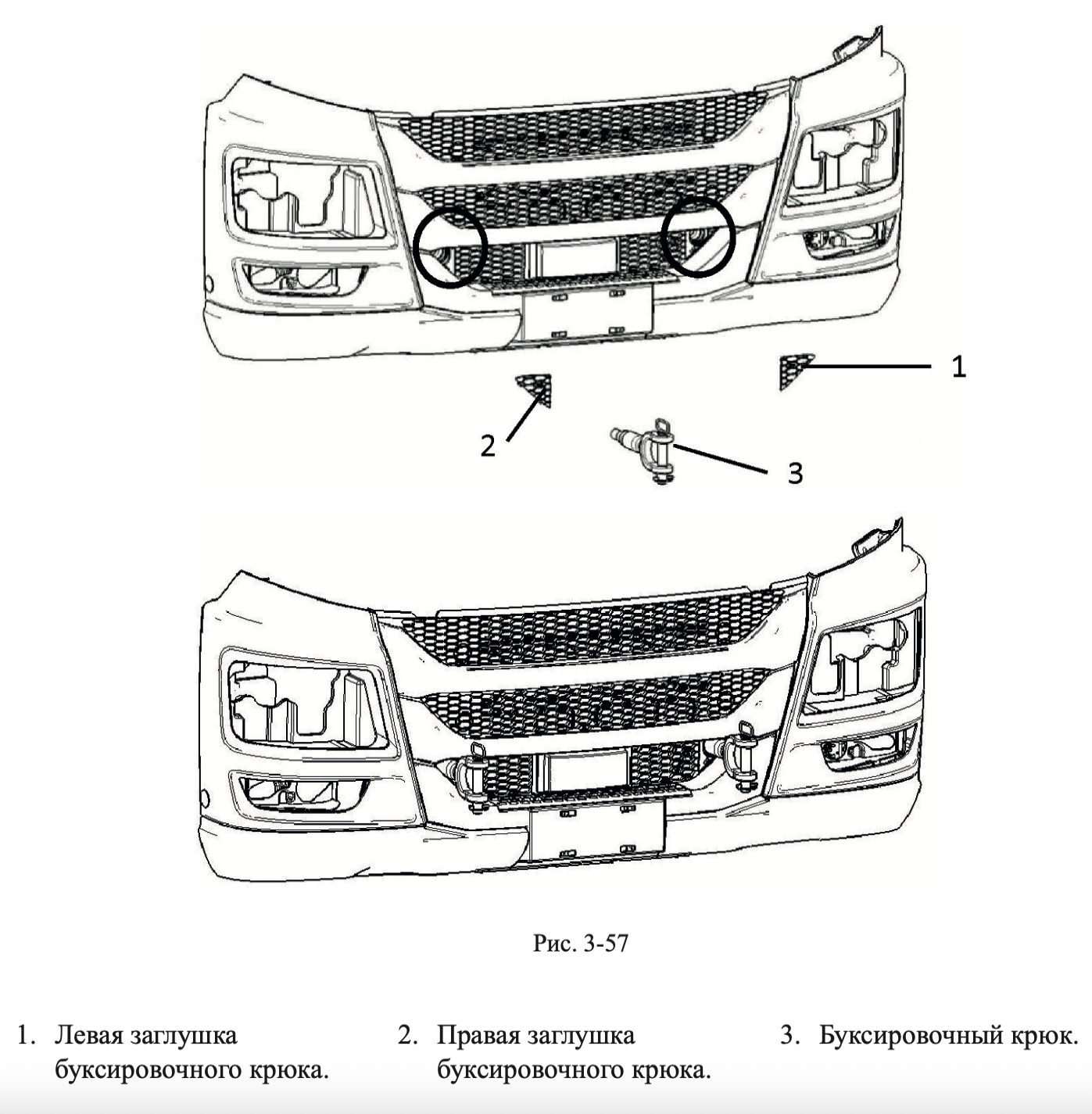 1

2

3

Рис. 3-57

1. Левая заглушка буксировочного крюка.

2. Правая заглушка буксировочного крюка.

3. Буксировочный крюк.