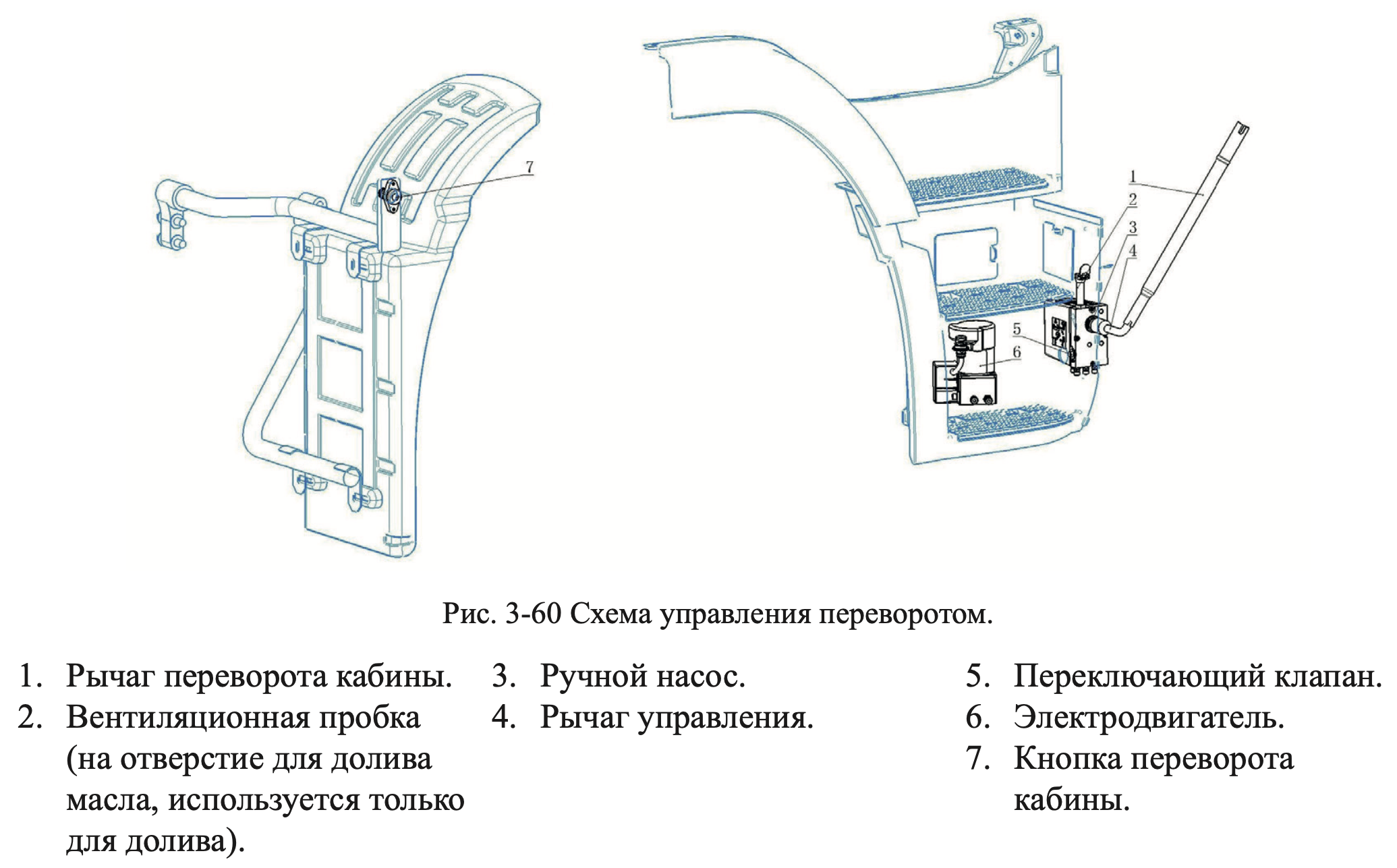 7

1
2
3
4
5
6

Рис. 3-60 Схема управления переворотом.

1. Рычаг переворота кабины.
2. Вентиляционная пробка (на отверстие для долива масла, используется только для долива).

3. Ручной насос.
4. Рычаг управления.

5. Переключающий клапан.
6. Электродвигатель.
7. Кнопка переворота кабины.