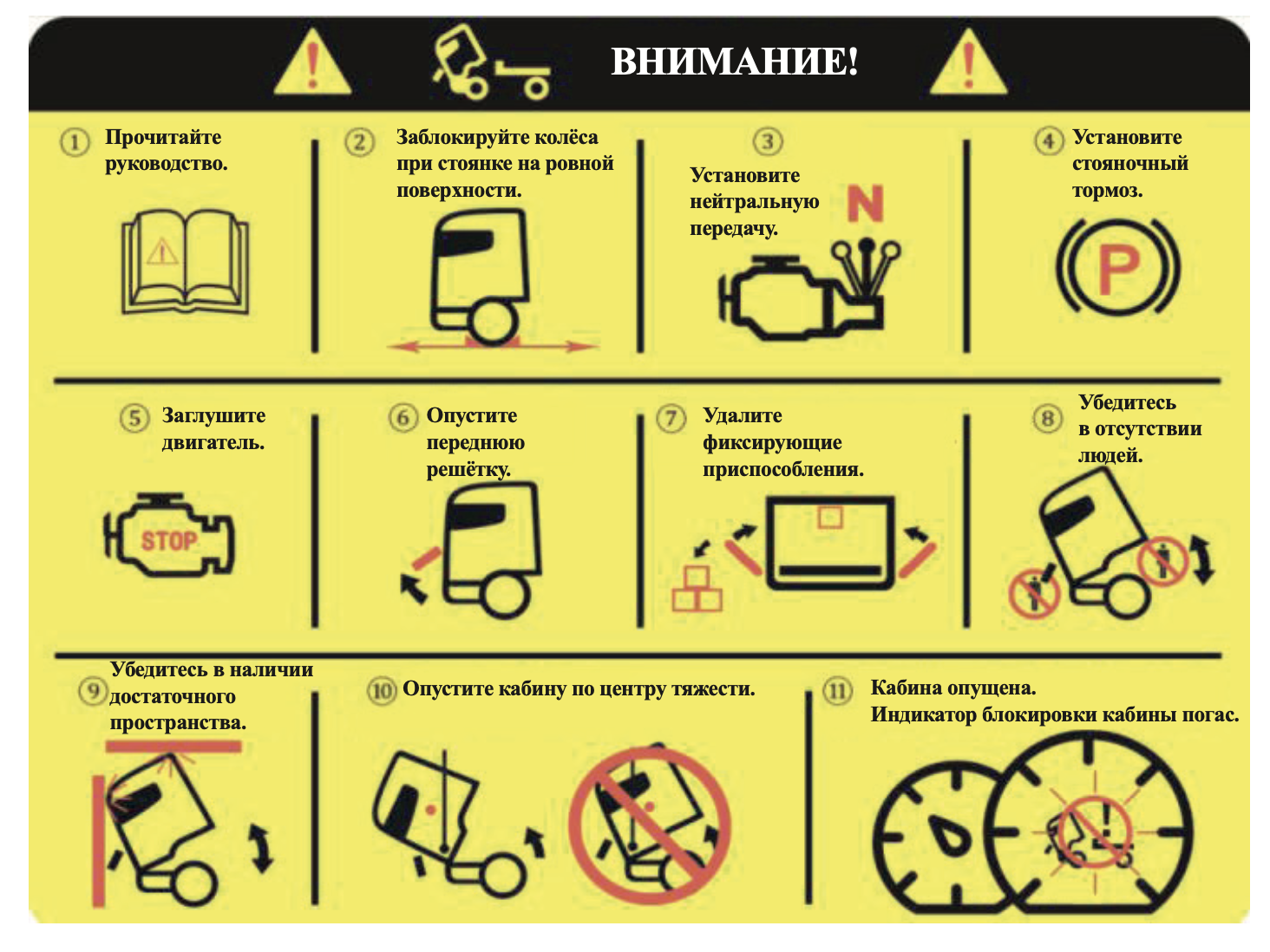 ВНИМАНИЕ!

① Прочитайте руководство.

② Заблокируйте колёса при стоянке на ровной поверхности.

③ Установите нейтральную передачу.

N

④ Установите стояночный тормоз.

P

⑤ Заглушите двигатель.

STOP

⑥ Опустите переднюю решётку.

⑦ Удалите фиксирующие приспособления.

⑧ Убедитесь в отсутствии людей.

⑨ Убедитесь в наличии достаточного пространства.

⑩ Опустите кабину по центру тяжести.

⑪ Кабина опущена. Индикатор блокировки кабины погас.