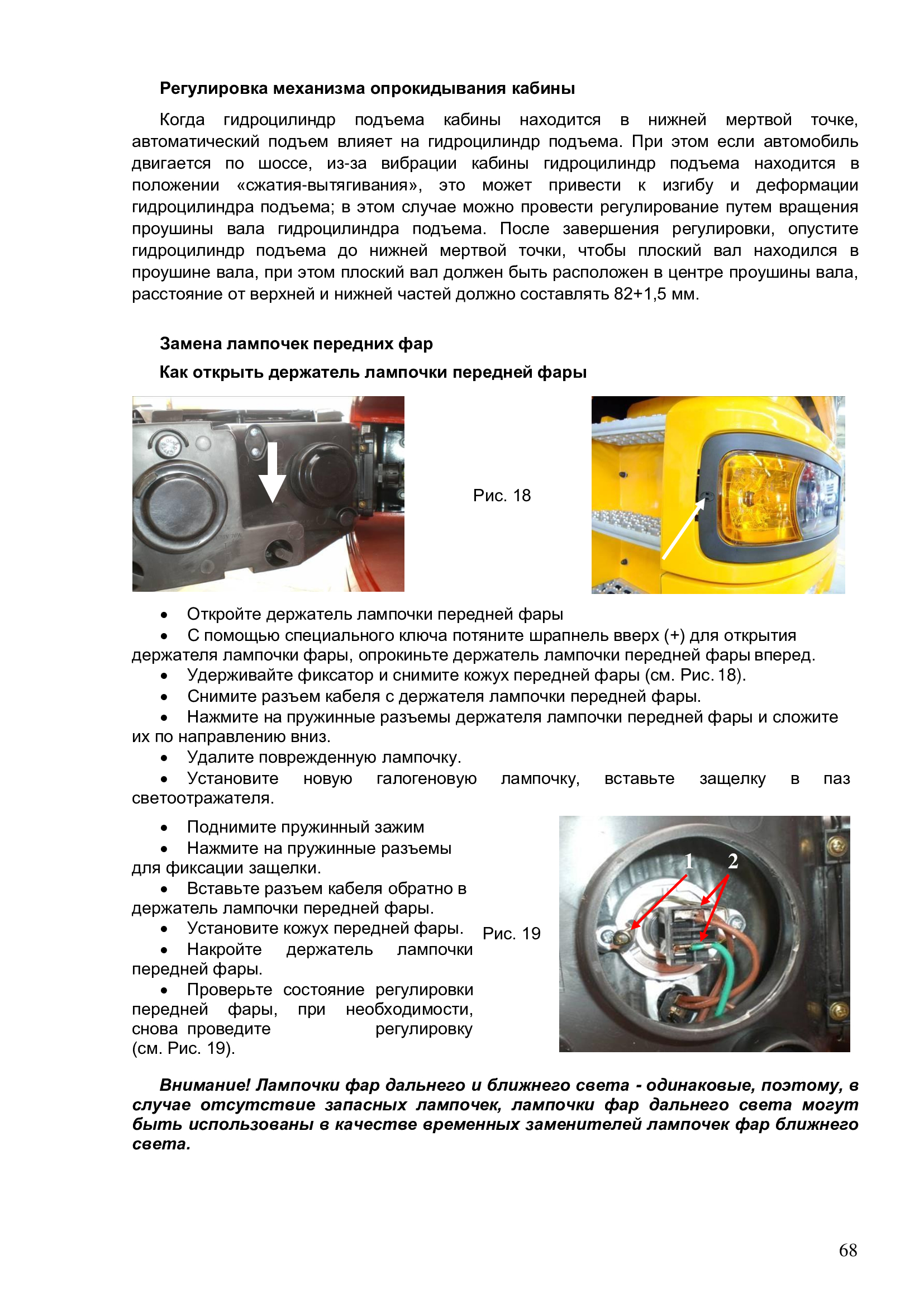 Регулировка механизма опрокидывания кабины

Когда гидроцилиндр подъема кабины находится в нижней мертвой точке, автоматический подъем влияет на гидроцилиндр подъема. При этом если автомобиль двигается по шоссе, из-за вибрации кабины гидроцилиндр подъема находится в положении «сжатия-вытягивания», это может привести к изгибу и деформации гидроцилиндра подъема; в этом случае можно провести регулирование путем вращения проушины вала гидроцилиндра подъема. После завершения регулировки, опустите гидроцилиндр подъема до нижней мертвой точки, чтобы плоский вал находился в проушине вала, при этом плоский вал должен быть расположен в центре проушины вала, расстояние от верхней и нижней частей должно составлять 82+1,5 мм.

Замена лампочек передних фар

Как открыть держатель лампочки передней фары

Рис. 18

• Откройте держатель лампочки передней фары
• С помощью специального ключа потяните шрапнель вверх (+) для открытия держателя лампочки фары, опрокиньте держатель лампочки передней фары вперед.
• Удерживайте фиксатор и снимите кожух передней фары (см. Рис. 18).
• Снимите разъем кабеля с держателя лампочки передней фары.
• Нажмите на пружинные разъемы держателя лампочки передней фары и сложите их по направлению вниз.
• Удалите поврежденную лампочку.
• Установите новую галогеновую лампочку, вставьте защелку в паз светоотражателя.

• Поднимите пружинный зажим
• Нажмите на пружинные разъемы для фиксации защелки.
• Вставьте разъем кабеля обратно в держатель лампочки передней фары.
• Установите кожух передней фары.
• Накройте держатель лампочки передней фары.
• Проверьте состояние регулировки передней фары, при необходимости, снова проведите регулировку (см. Рис. 19).

Рис. 19

1 2

Внимание! Лампочки фар дальнего и ближнего света - одинаковые, поэтому, в случае отсутствие запасных лампочек, лампочки фар дальнего света могут быть использованы в качестве временных заменителей лампочек фар ближнего света.

68