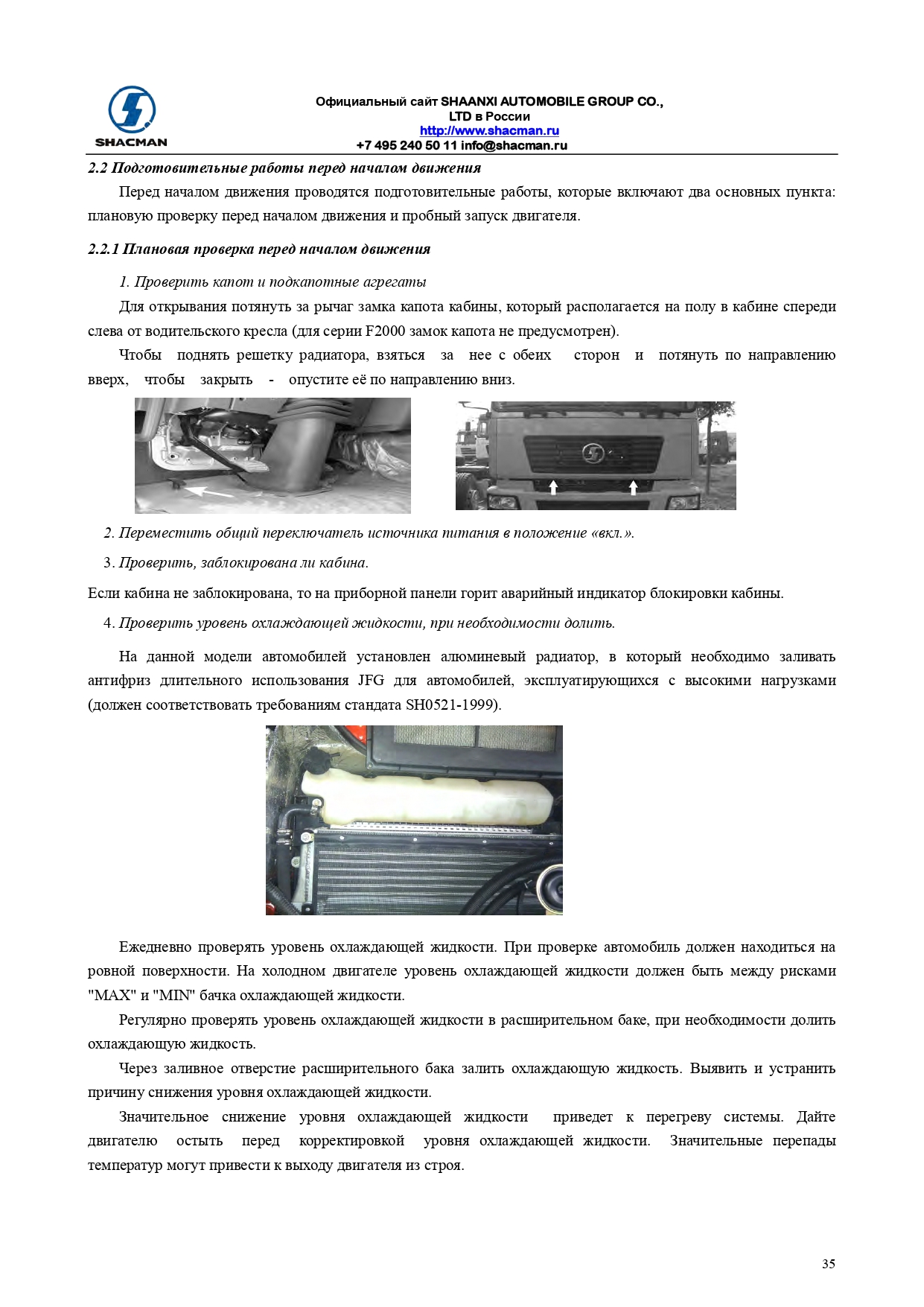 SHACMAN

Официальный сайт SHAANXI AUTOMOBILE GROUP CO., LTD в России
http://www.shacman.ru
+7 495 240 50 11 info@shacman.ru

2.2 Подготовительные работы перед началом движения

Перед началом движения проводятся подготовительные работы, которые включают два основных пункта: плановую проверку перед началом движения и пробный запуск двигателя.

2.2.1 Плановая проверка перед началом движения

1. Проверить капот и подкапотные агрегаты

Для открывания потянуть за рычаг замка капота кабины, который располагается на полу в кабине спереди слева от водительского кресла (для серии F2000 замок капота не предусмотрен).

Чтобы поднять решетку радиатора, взяться за нее с обеих сторон и потянуть по направлению вверх, чтобы закрыть - опустите её по направлению вниз.

2. Переместить общий переключатель источника питания в положение «вкл.».

3. Проверить, заблокирована ли кабина.

Если кабина не заблокирована, то на приборной панели горит аварийный индикатор блокировки кабины.

4. Проверить уровень охлаждающей жидкости, при необходимости долить.

На данной модели автомобилей установлен алюминевый радиатор, в который необходимо заливать антифриз длительного использования JFG для автомобилей, эксплуатирующихся с высокими нагрузками (должен соответствовать требованиям стандата SH0521-1999).

Ежедневно проверять уровень охлаждающей жидкости. При проверке автомобиль должен находиться на ровной поверхности. На холодном двигателе уровень охлаждающей жидкости должен быть между рисками "MAX" и "MIN" бачка охлаждающей жидкости.

Регулярно проверять уровень охлаждающей жидкости в расширительном баке, при необходимости долить охлаждающую жидкость.

Через заливное отверстие расширительного бака залить охлаждающую жидкость. Выявить и устранить причину снижения уровня охлаждающей жидкости.

Значительное снижение уровня охлаждающей жидкости приведет к перегреву системы. Дайте двигателю остыть перед корректировкой уровня охлаждающей жидкости. Значительные перепады температур могут привести к выходу двигателя из строя.

35