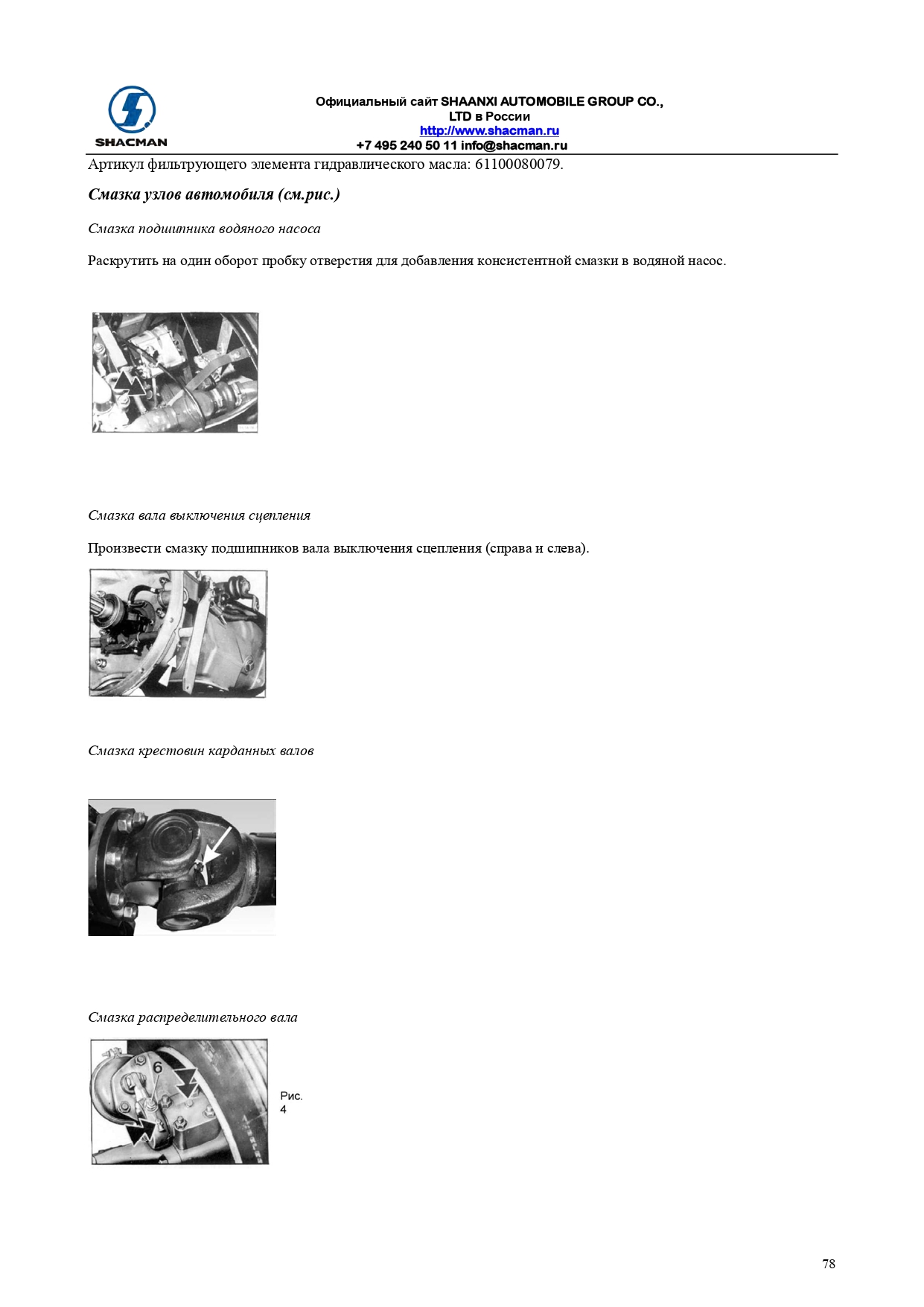 SHACMAN

Официальный сайт SHAANXI AUTOMOBILE GROUP CO., LTD в России
http://www.shacman.ru
+7 495 240 50 11 info@shacman.ru

Артикул фильтрующего элемента гидравлического масла: 61100080079.

Смазка узлов автомобиля (см.рис.)

Смазка подшипника водяного насоса

Раскрутить на один оборот пробку отверстия для добавления консистентной смазки в водяной насос.

Смазка вала выключения сцепления

Произвести смазку подшипников вала выключения сцепления (справа и слева).

Смазка крестовин карданных валов

Смазка распределительного вала

6

Рис. 4

78