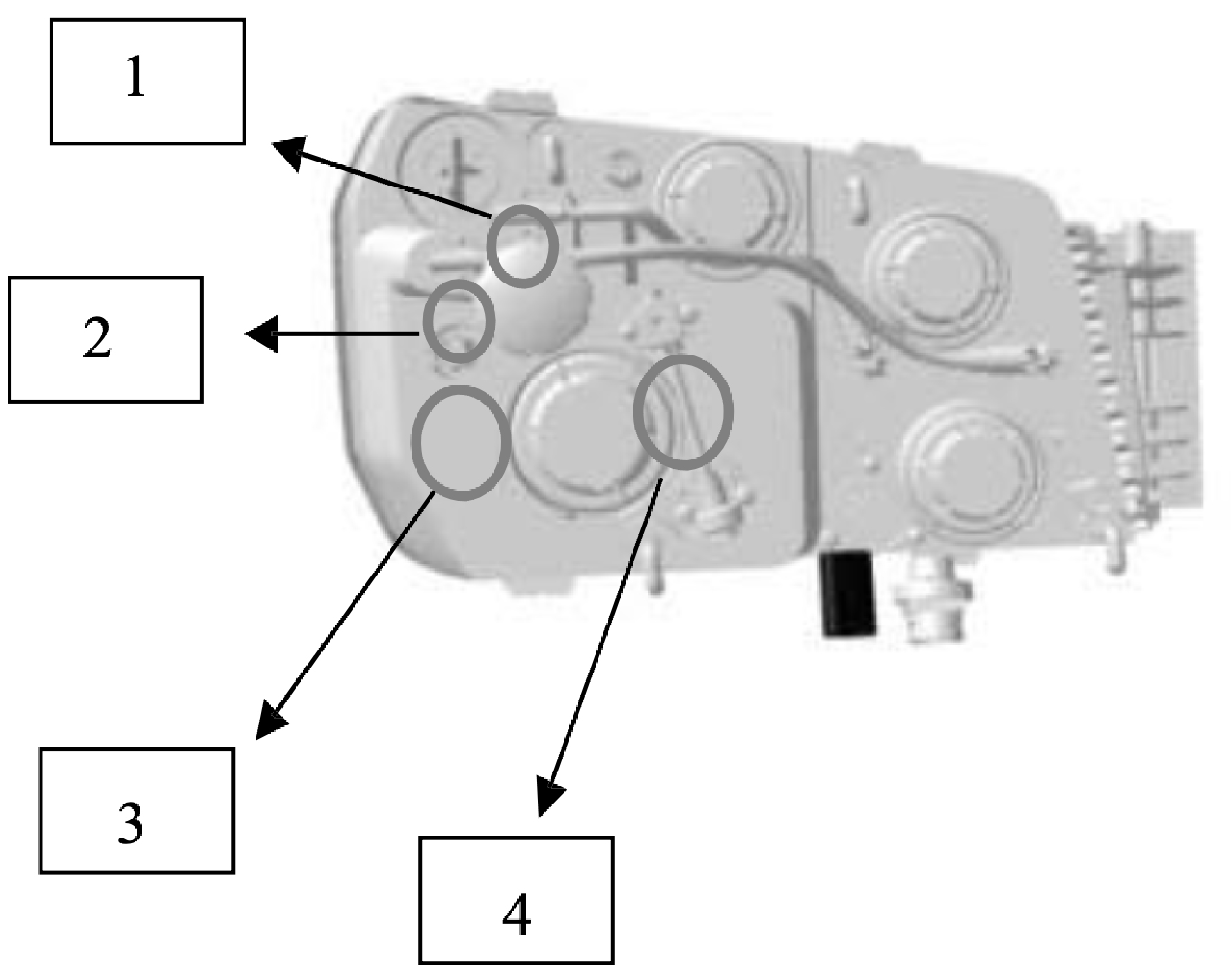 1

2

3

4