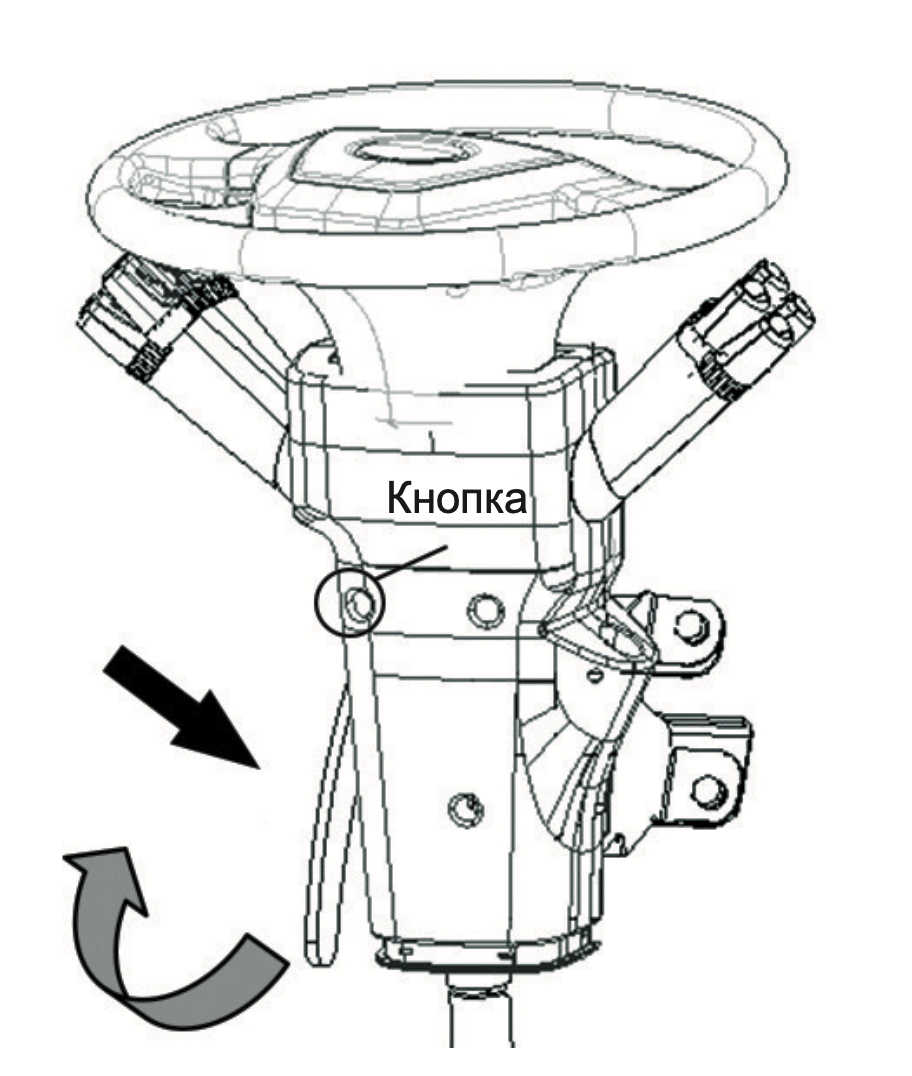 Кнопка