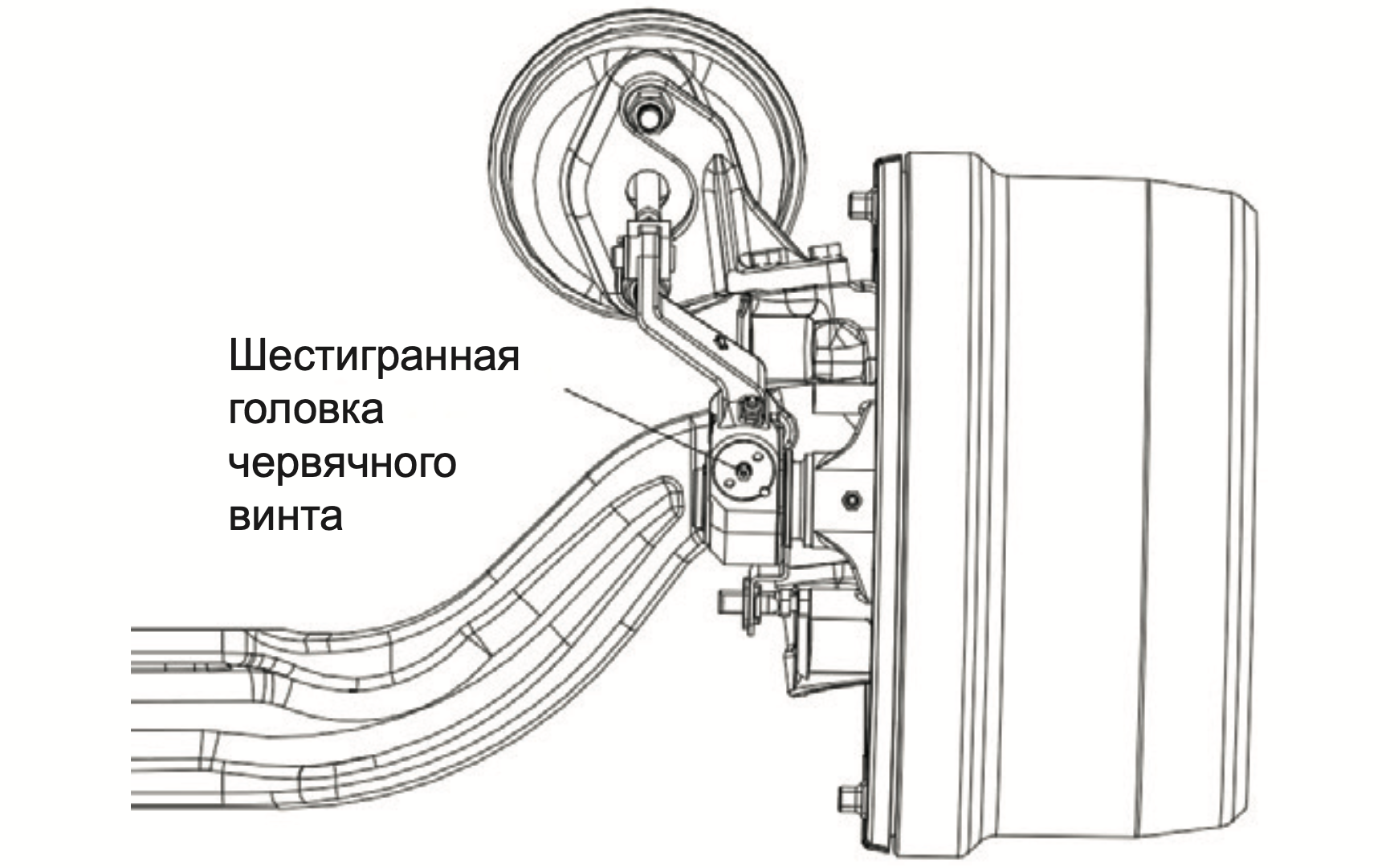 Шестигранная головка червячного винта