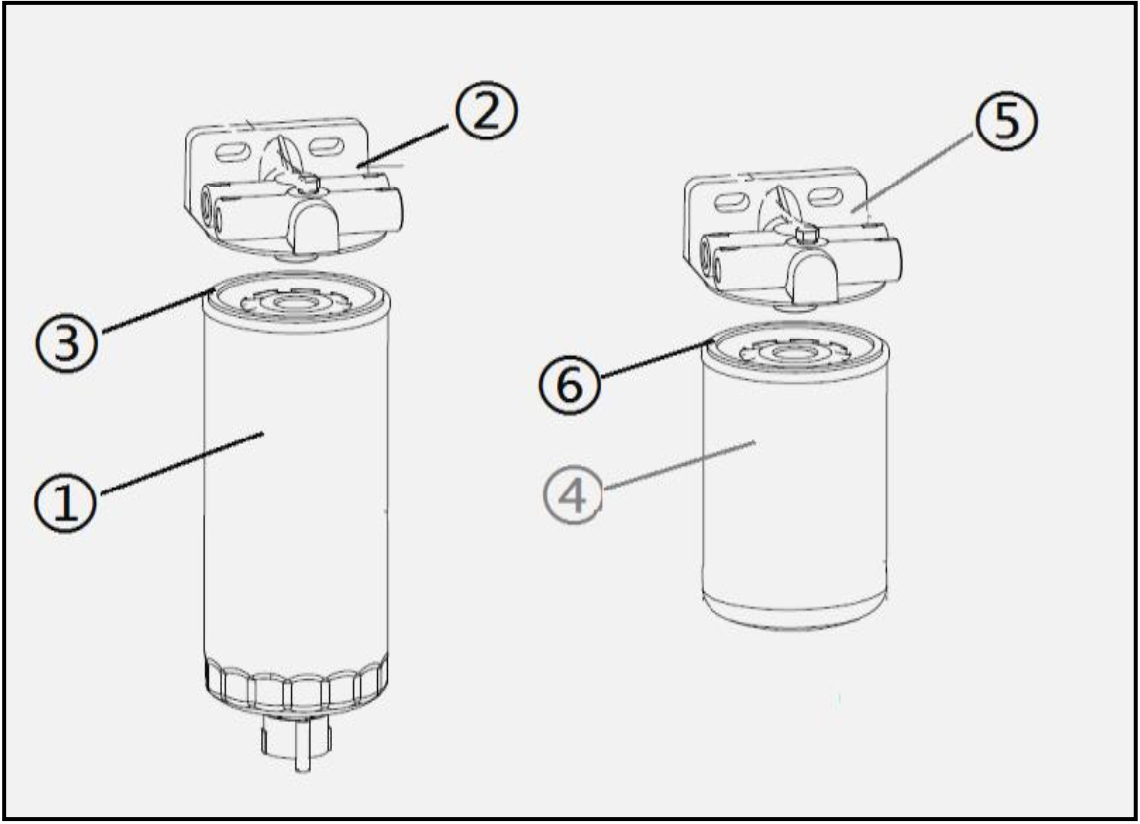 ②
⑤
③
⑥
①
④