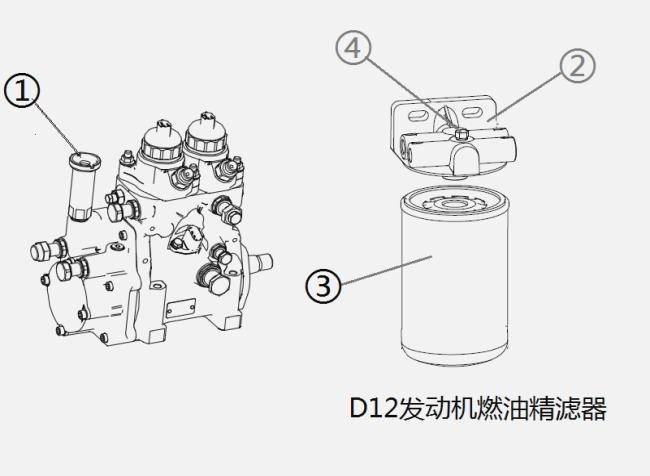 ①

④

②

③

D12发动机燃油精滤器