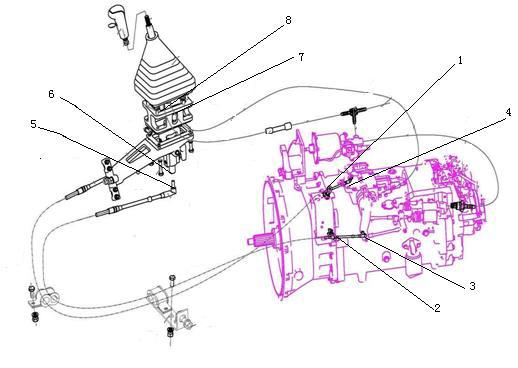 8
7
1
6
4
5
3
2