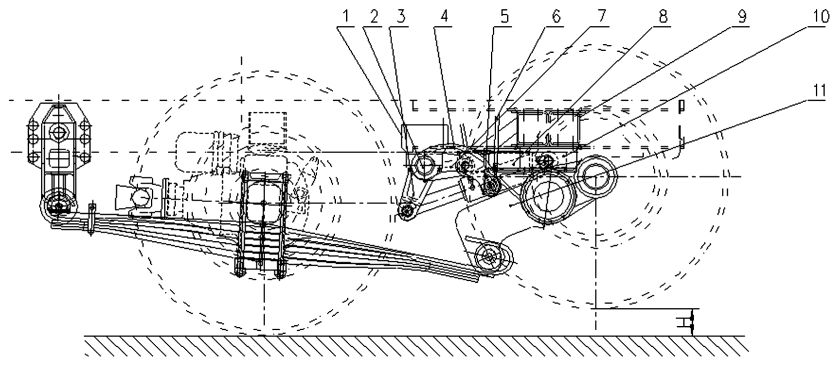 1 2 3 4 5 6 7 8 9 10
11
H