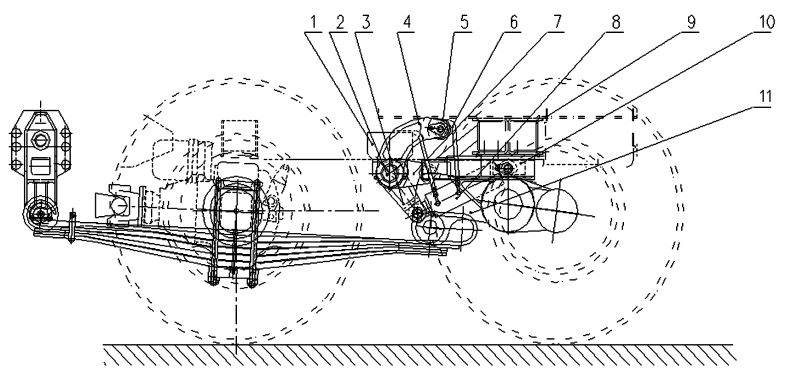 1 2 3 4 5 6 7 8 9 10

11